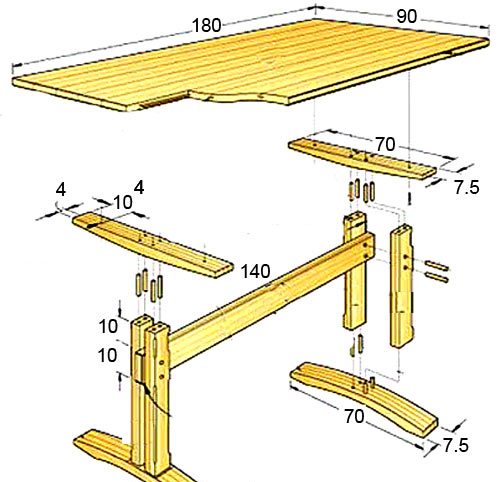 180
90
70
7.5
4
4
10
140
10
10
70
7.5